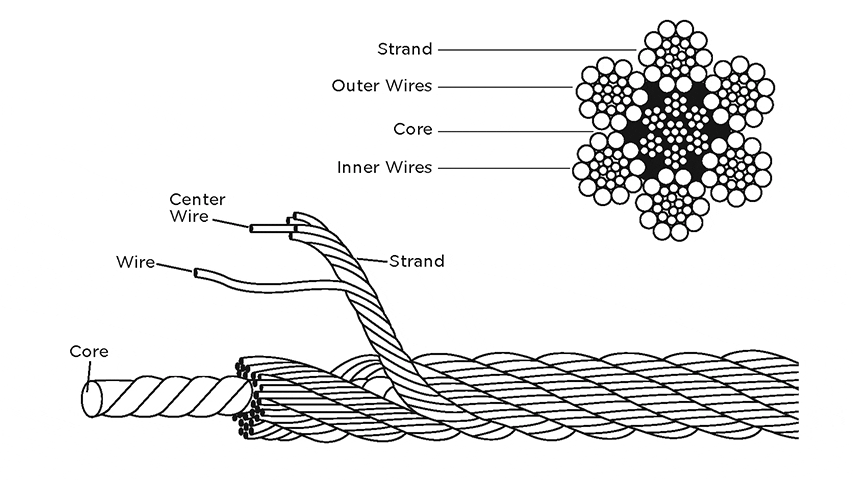 Strand
Outer Wires
Core
Inner Wires
Center Wire
Wire
Strand
Core